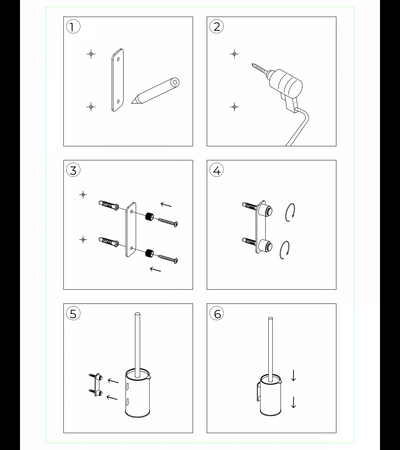 1

2

3

4

5

6