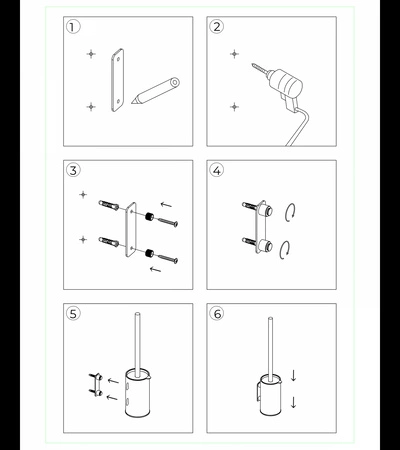 1

2

3

4

5

6